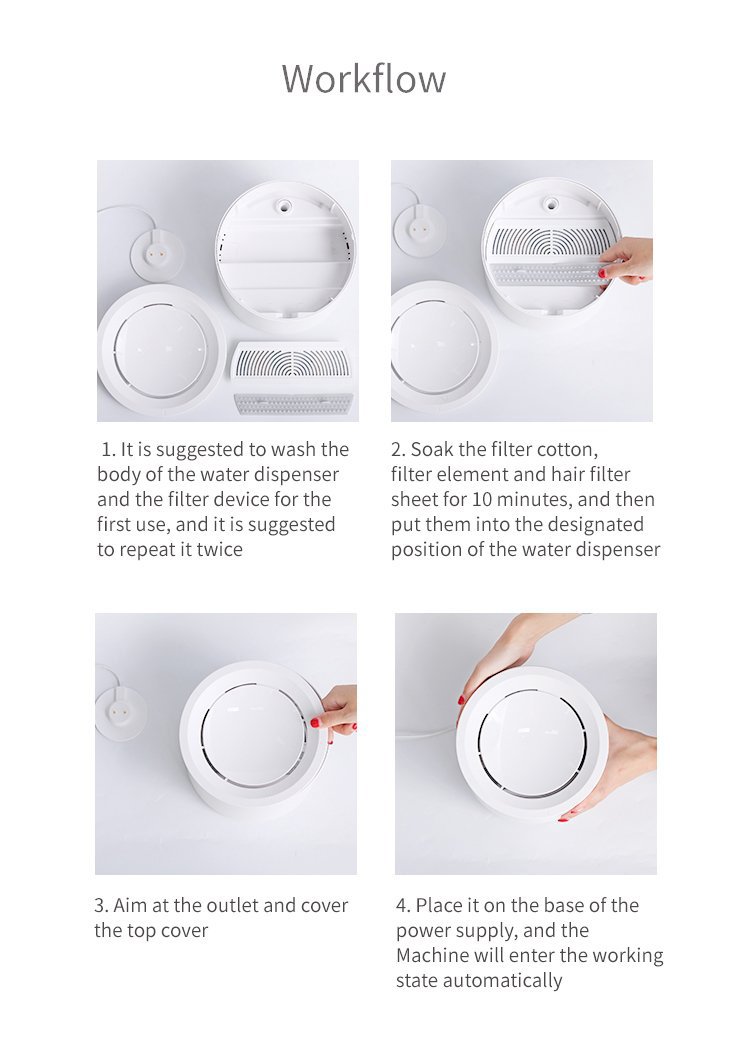 Workflow

1. It is suggested to wash the body of the water dispenser and the filter device for the first use, and it is suggested to repeat it twice

2. Soak the filter cotton, filter element and hair filter sheet for 10 minutes, and then put them into the designated position of the water dispenser

3. Aim at the outlet and cover the top cover

4. Place it on the base of the power supply, and the Machine will enter the working state automatically