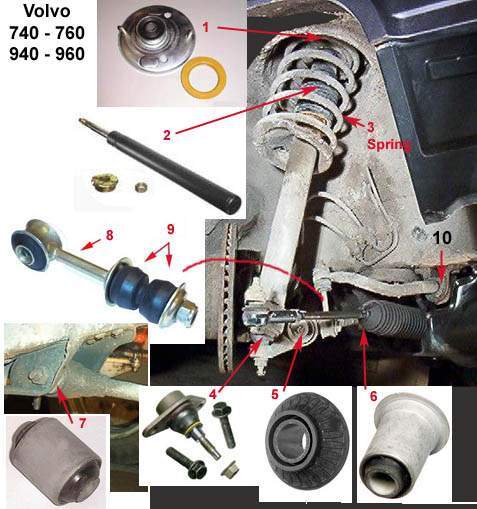 Volvo
740 - 760
940 - 960

1
2
3
Spring
8
9
10
4
5
6
7