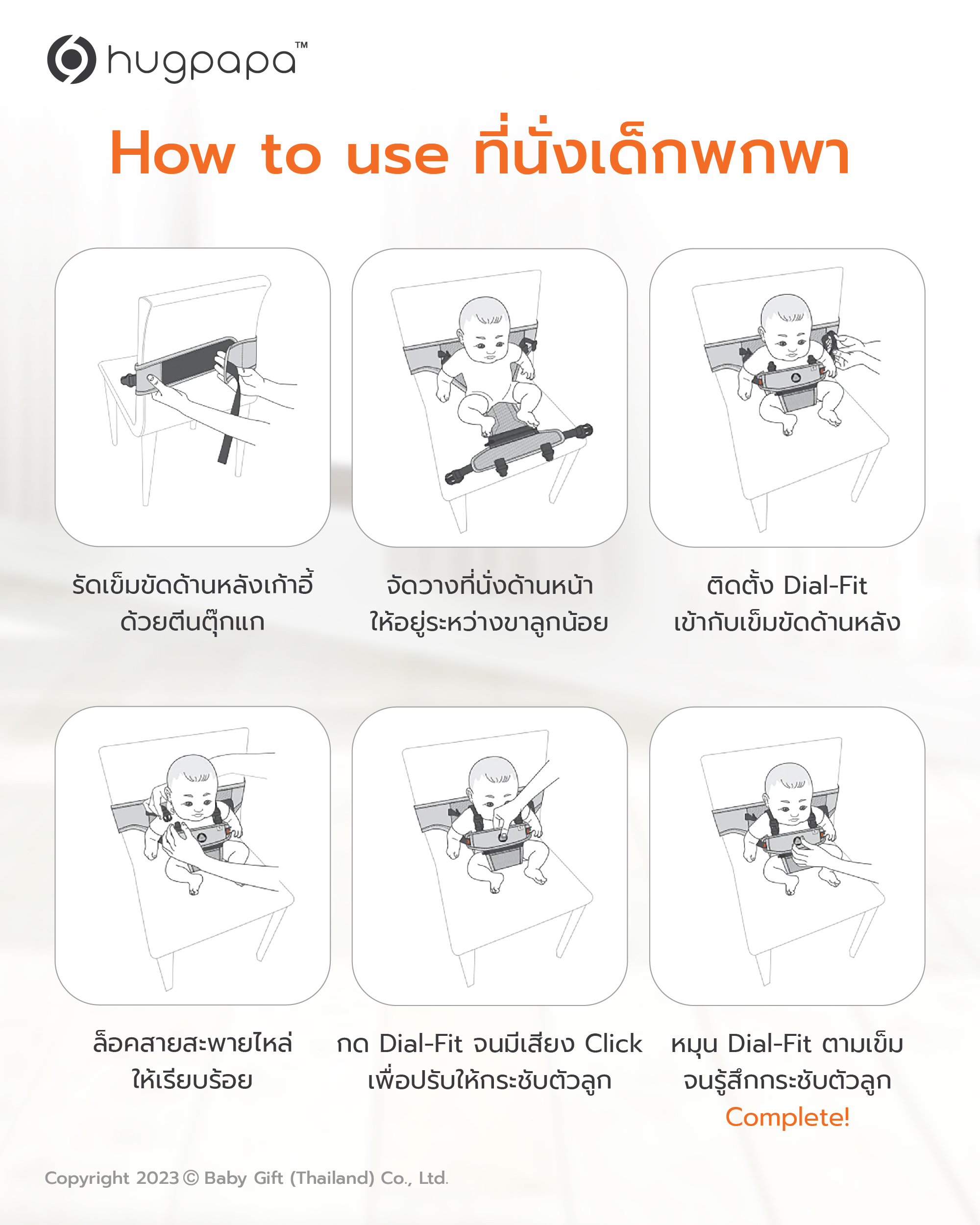 hugpapa™

How to use ที่นั่งเด็กพกพา

รัดเข็มขัดด้านหลังเก้าอี้ ด้วยตีนตุ๊กแก

จัดวางที่นั่งด้านหน้า ให้อยู่ระหว่างขาลูกน้อย

ติดตั้ง Dial-Fit เข้ากับเข็มขัดด้านหลัง

ล็อคสายสะพายไหล่ ให้เรียบร้อย

กด Dial-Fit จนมีเสียง Click เพื่อปรับให้กระชับตัวลูก

หมุน Dial-Fit ตามเข็ม จนรู้สึกกระชับตัวลูก
Complete!

Copyright 2023 © Baby Gift (Thailand) Co., Ltd.