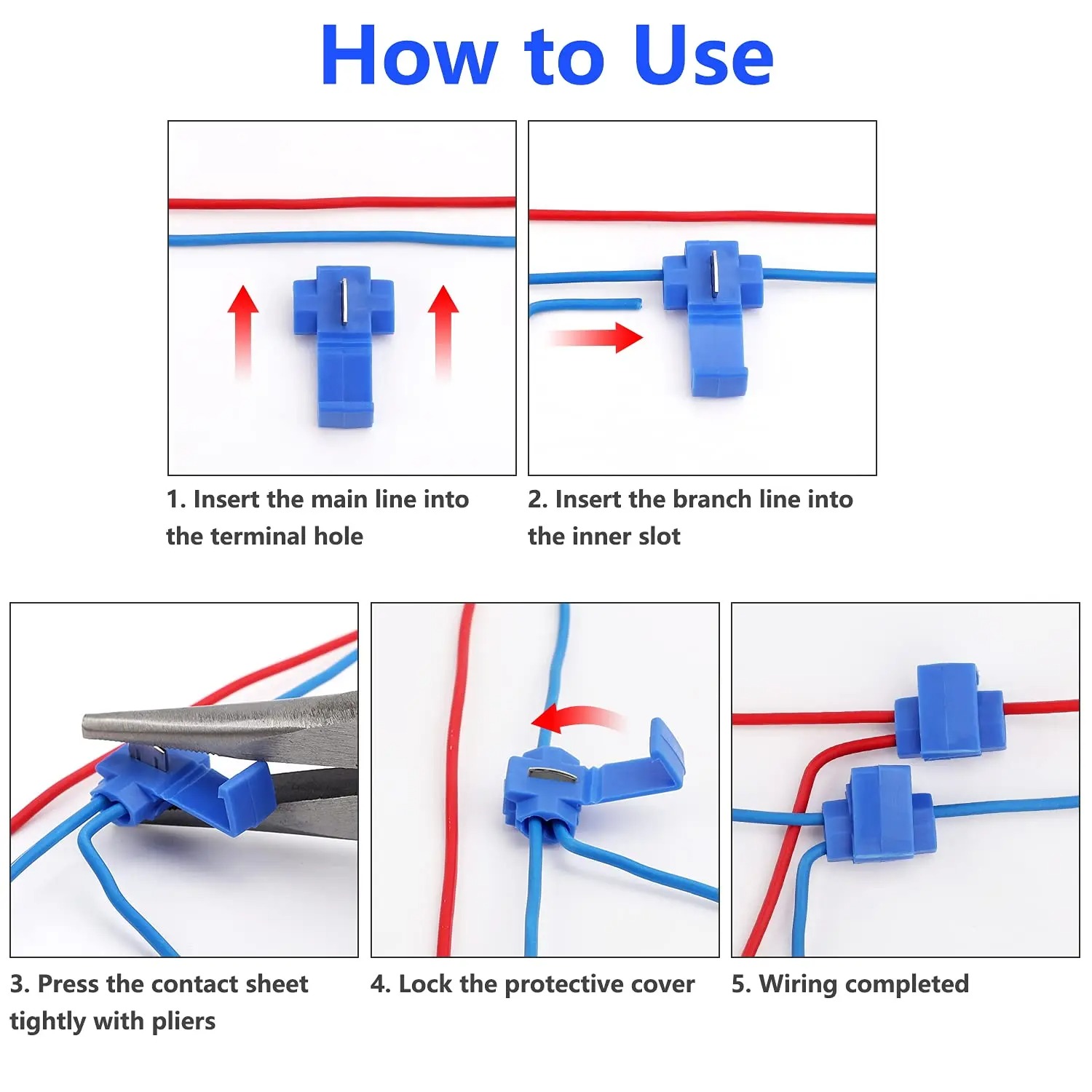 How to Use

1. Insert the main line into the terminal hole

2. Insert the branch line into the inner slot

3. Press the contact sheet tightly with pliers

4. Lock the protective cover

5. Wiring completed