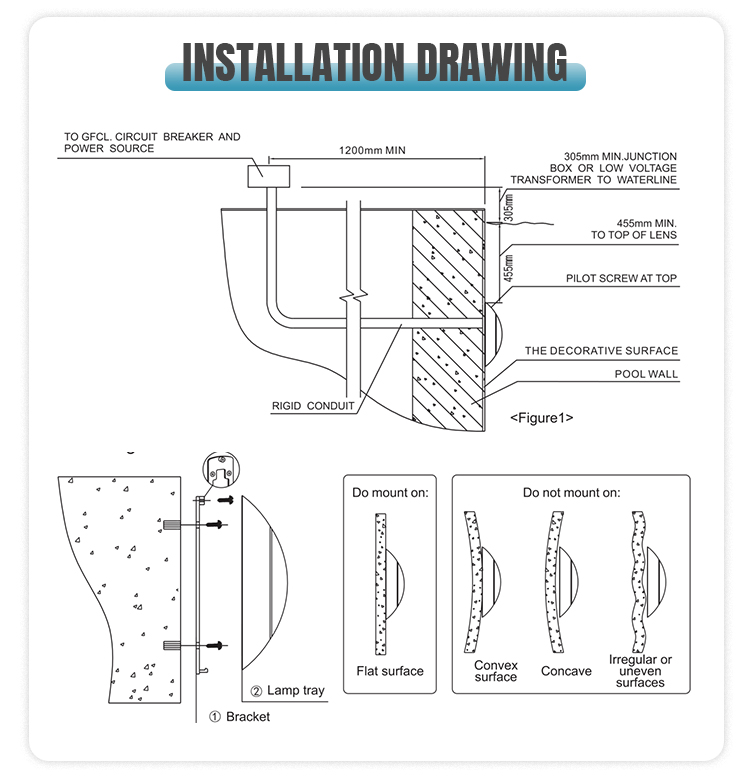 INSTALLATION DRAWING

TO GFCL. CIRCUIT BREAKER AND POWER SOURCE

1200mm MIN

305mm MIN.JUNCTION BOX OR LOW VOLTAGE TRANSFORMER TO WATERLINE

305mm

455mm MIN. TO TOP OF LENS

455mm

PILOT SCREW AT TOP

THE DECORATIVE SURFACE

POOL WALL

RIGID CONDUIT

<Figure1>

② Lamp tray

① Bracket

Do mount on:

Flat surface

Do not mount on:

Convex surface

Concave

Irregular or uneven surfaces