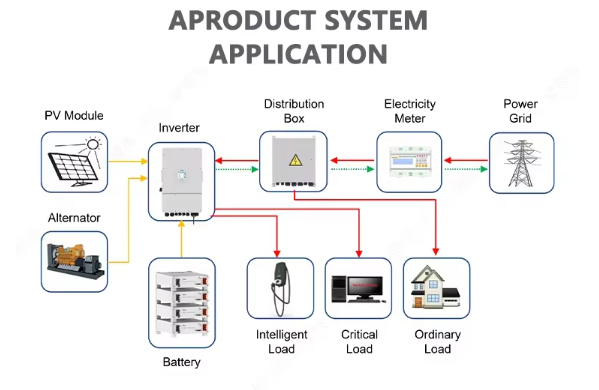 APRODUCT SYSTEM APPLICATION

PV Module

Inverter

Distribution Box

Electricity Meter

Power Grid

Alternator

Battery

Intelligent Load

Critical Load

Ordinary Load