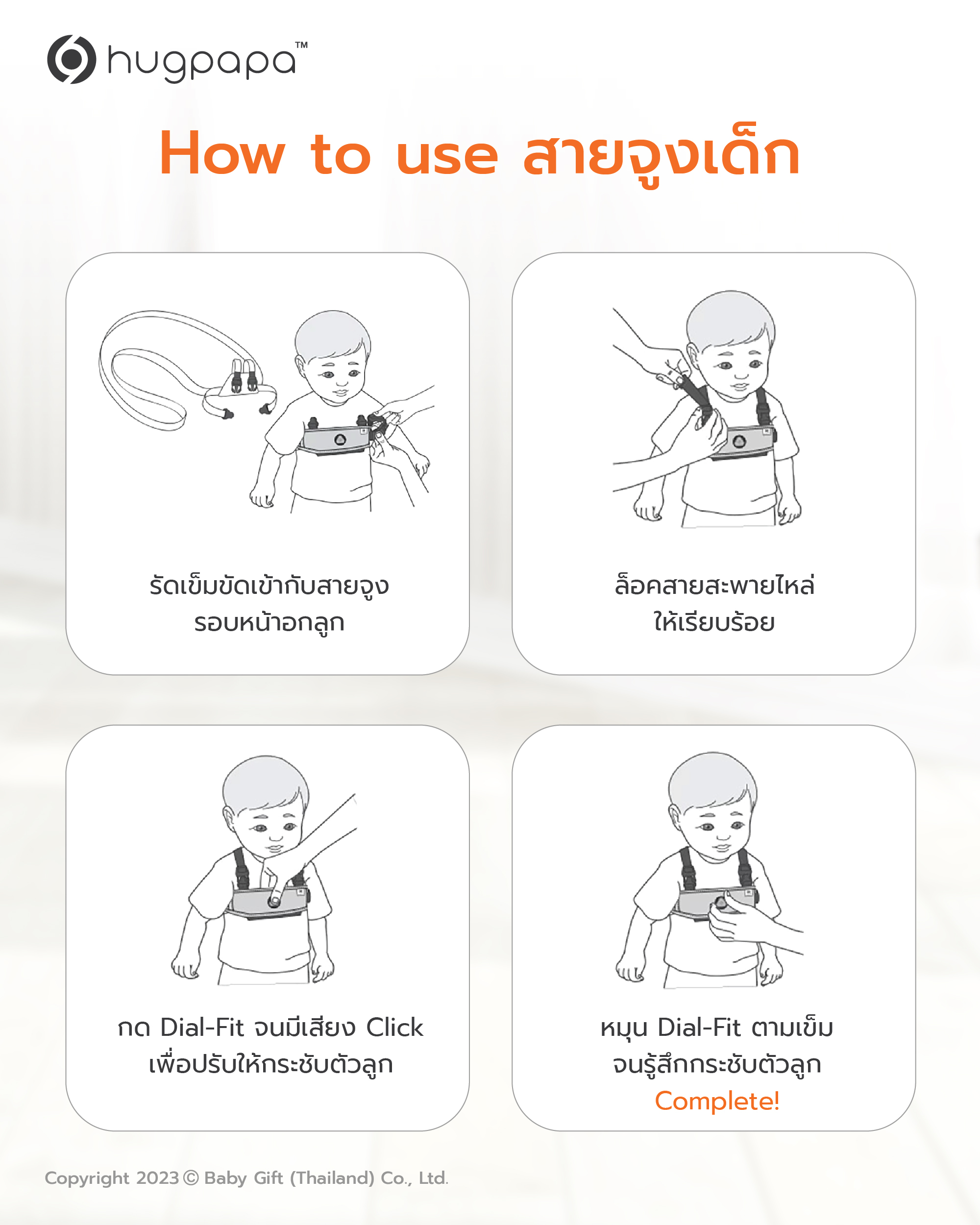 hugpapa™

How to use สายจูงเด็ก

รัดเข็มขัดเข้ากับสายจูง
รอบหน้าอกลูก

ล็อคสายสะพายไหล่
ให้เรียบร้อย

กด Dial-Fit จนมีเสียง Click
เพื่อปรับให้กระชับตัวลูก

หมุน Dial-Fit ตามเข็ม
จนรู้สึกกระชับตัวลูก
Complete!

Copyright 2023 © Baby Gift (Thailand) Co., Ltd.