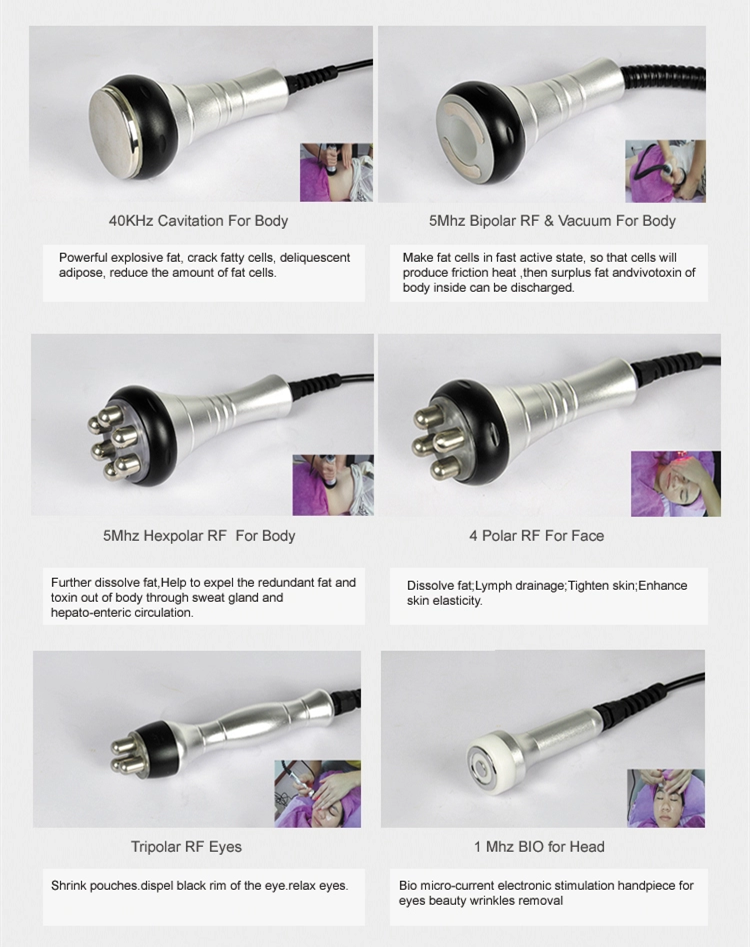 40KHz Cavitation For Body

Powerful explosive fat, crack fatty cells, deliquescent adipose, reduce the amount of fat cells.

5Mhz Bipolar RF & Vacuum For Body

Make fat cells in fast active state, so that cells will produce friction heat ,then surplus fat andvivotoxin of body inside can be discharged.

5Mhz Hexpolar RF For Body

Further dissolve fat,Help to expel the redundant fat and toxin out of body through sweat gland and hepato-enteric circulation.

4 Polar RF For Face

Dissolve fat;Lymph drainage;Tighten skin;Enhance skin elasticity.

Tripolar RF Eyes

Shrink pouches.dispel black rim of the eye.relax eyes.

1 Mhz BIO for Head

Bio micro-current electronic stimulation handpiece for eyes beauty wrinkles removal