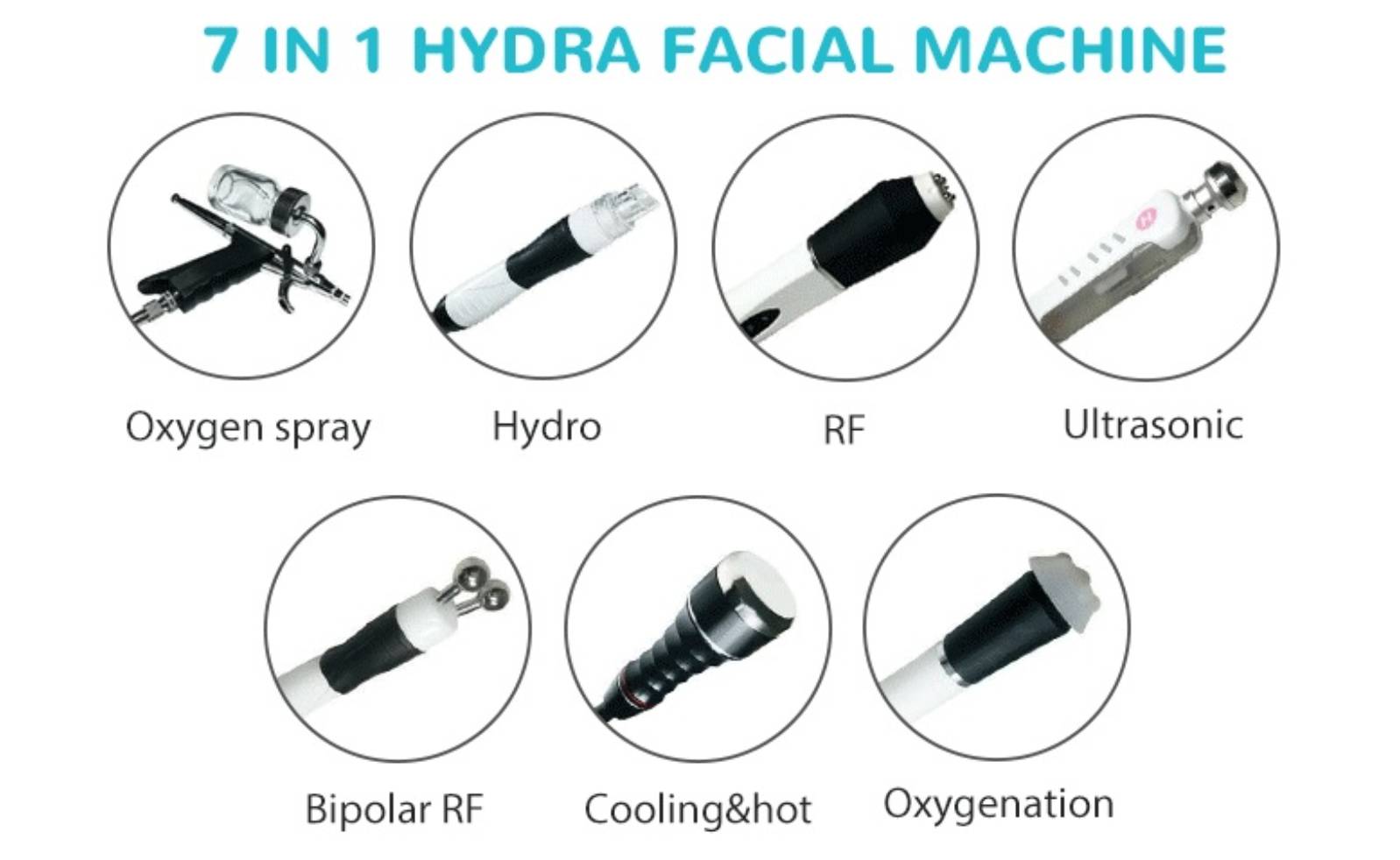 7 IN 1 HYDRA FACIAL MACHINE

Oxygen spray

Hydro

RF

Ultrasonic

Bipolar RF

Cooling&hot

Oxygenation