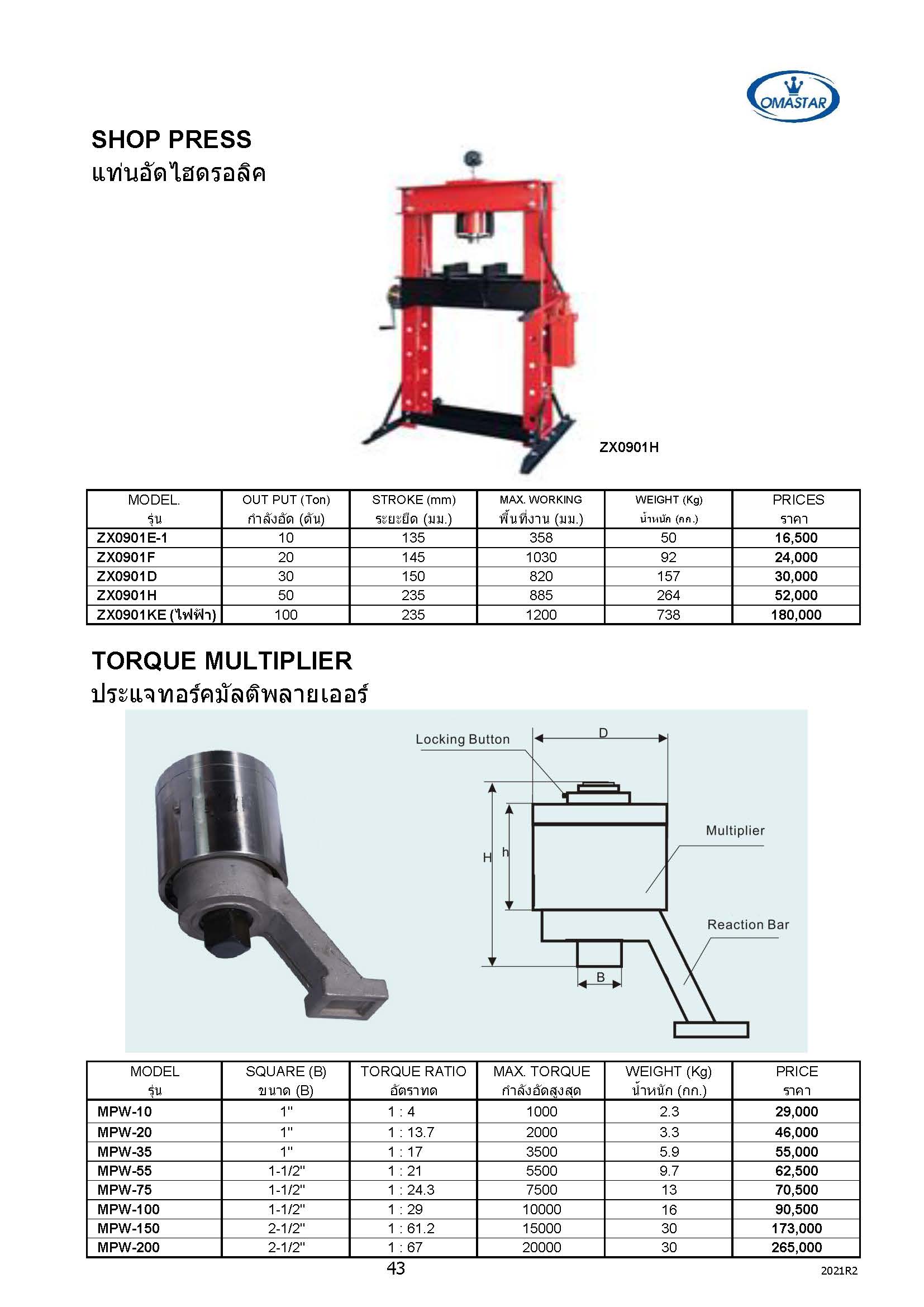 OMASTAR

SHOP PRESS
แท่นอัดไฮดรอลิค

ZX0901H

| MODEL. รุ่น | OUT PUT (Ton) กำลังอัด (ตัน) | STROKE (mm) ระยะยืด (มม.) | MAX. WORKING พื้นที่งาน (มม.) | WEIGHT (Kg) น้ำหนัก (กก.) | PRICES ราคา |
|---|---|---|---|---|---|
| ZX0901E-1 | 10 | 135 | 358 | 50 | 16,500 |
| ZX0901F | 20 | 145 | 1030 | 92 | 24,000 |
| ZX0901D | 30 | 150 | 820 | 157 | 30,000 |
| ZX0901H | 50 | 235 | 885 | 264 | 52,000 |
| ZX0901KE (ไฟฟ้า) | 100 | 235 | 1200 | 738 | 180,000 |

TORQUE MULTIPLIER
ประแจทอร์คมัลติพลายเออร์

Locking Button
D
H
h
Multiplier
Reaction Bar
B

| MODEL รุ่น | SQUARE (B) ขนาด (B) | TORQUE RATIO อัตราทด | MAX. TORQUE กำลังอัดสูงสุด | WEIGHT (Kg) น้ำหนัก (กก.) | PRICE ราคา |
|---|---|---|---|---|---|
| MPW-10 | 1" | 1 : 4 | 1000 | 2.3 | 29,000 |
| MPW-20 | 1" | 1 : 13.7 | 2000 | 3.3 | 46,000 |
| MPW-35 | 1" | 1 : 17 | 3500 | 5.9 | 55,000 |
| MPW-55 | 1-1/2" | 1 : 21 | 5500 | 9.7 | 62,500 |
| MPW-75 | 1-1/2" | 1 : 24.3 | 7500 | 13 | 70,500 |
| MPW-100 | 1-1/2" | 1 : 29 | 10000 | 16 | 90,500 |
| MPW-150 | 2-1/2" | 1 : 61.2 | 15000 | 30 | 173,000 |
| MPW-200 | 2-1/2" | 1 : 67 | 20000 | 30 | 265,000 |

43
2021R2