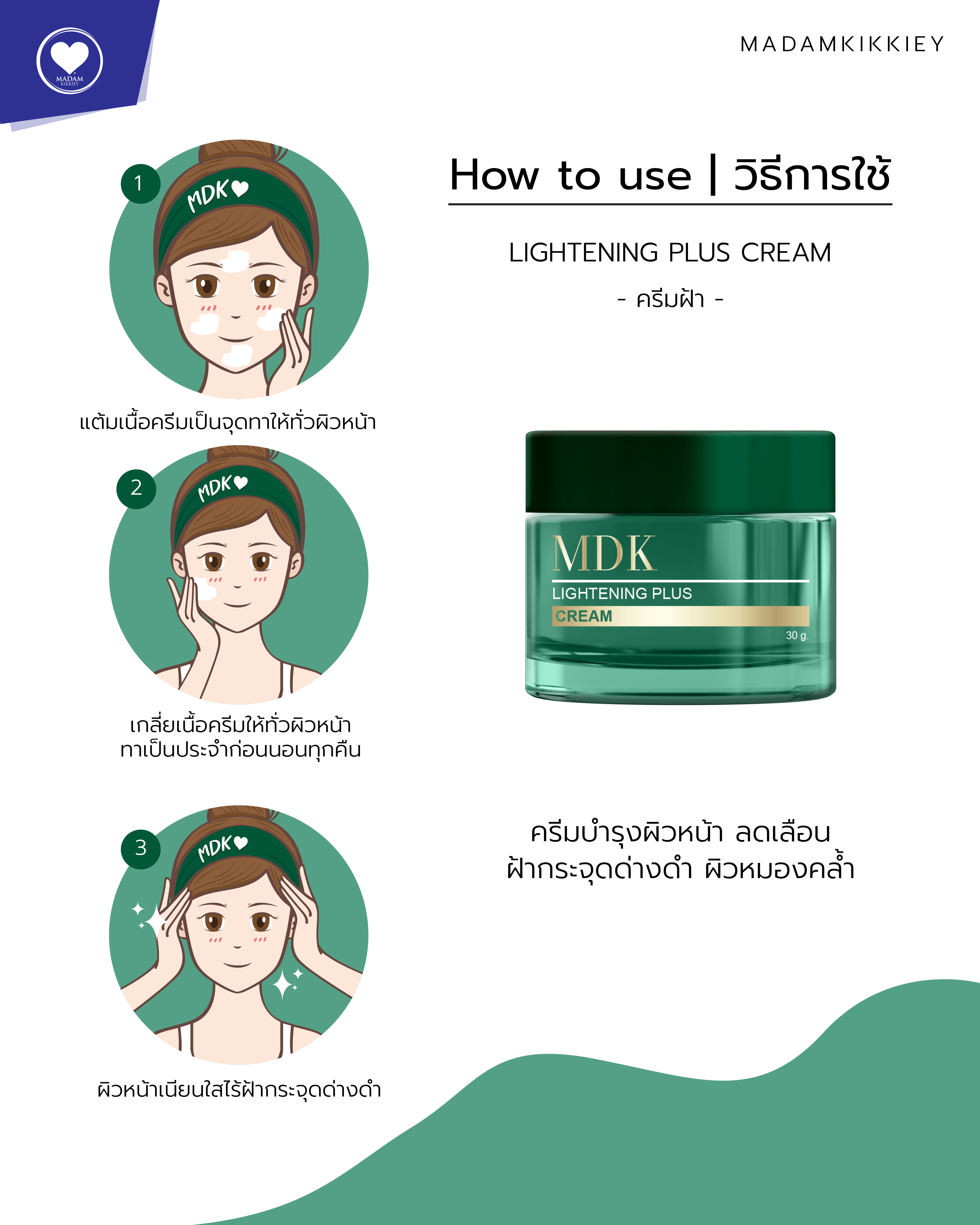 MADAM KIKKIEY

MADAMKIKKIEY

How to use | วิธีการใช้

LIGHTENING PLUS CREAM

- ครีมฝ้า -

1

MDK

แต้มเนื้อครีมเป็นจุดทาให้ทั่วผิวหน้า

2

MDK

เกลี่ยเนื้อครีมให้ทั่วผิวหน้า
ทาเป็นประจำก่อนนอนทุกคืน

3

MDK

ผิวหน้าเนียนใสไร้ฝ้ากระจุดด่างดำ

MDK
LIGHTENING PLUS
CREAM
30 g.

ครีมบำรุงผิวหน้า ลดเลือน
ฝ้ากระจุดด่างดำ ผิวหมองคล้ำ