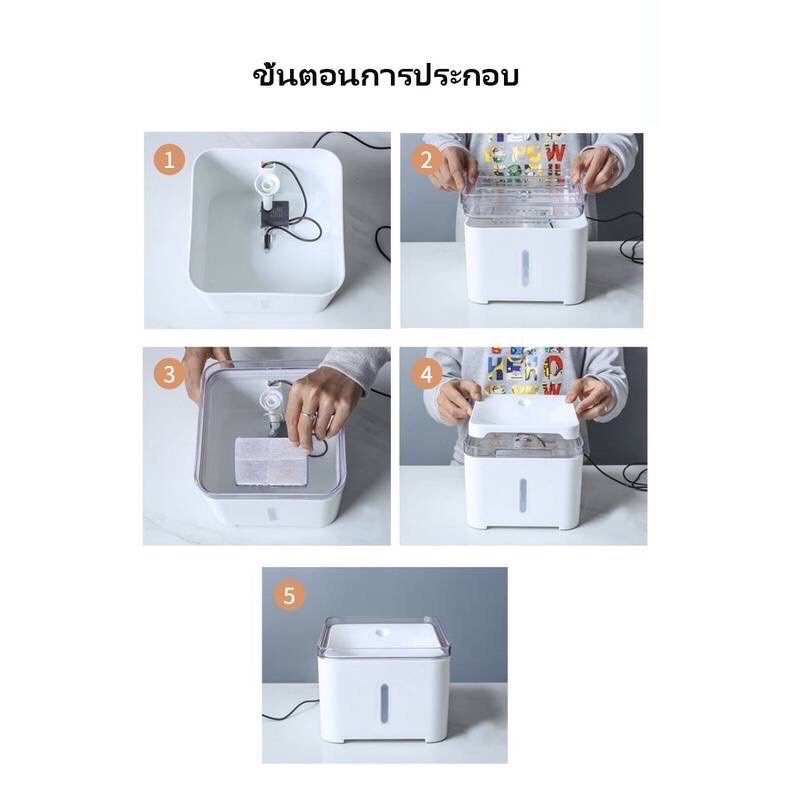 ขั้นตอนการประกอบ

1

2

3

4

5