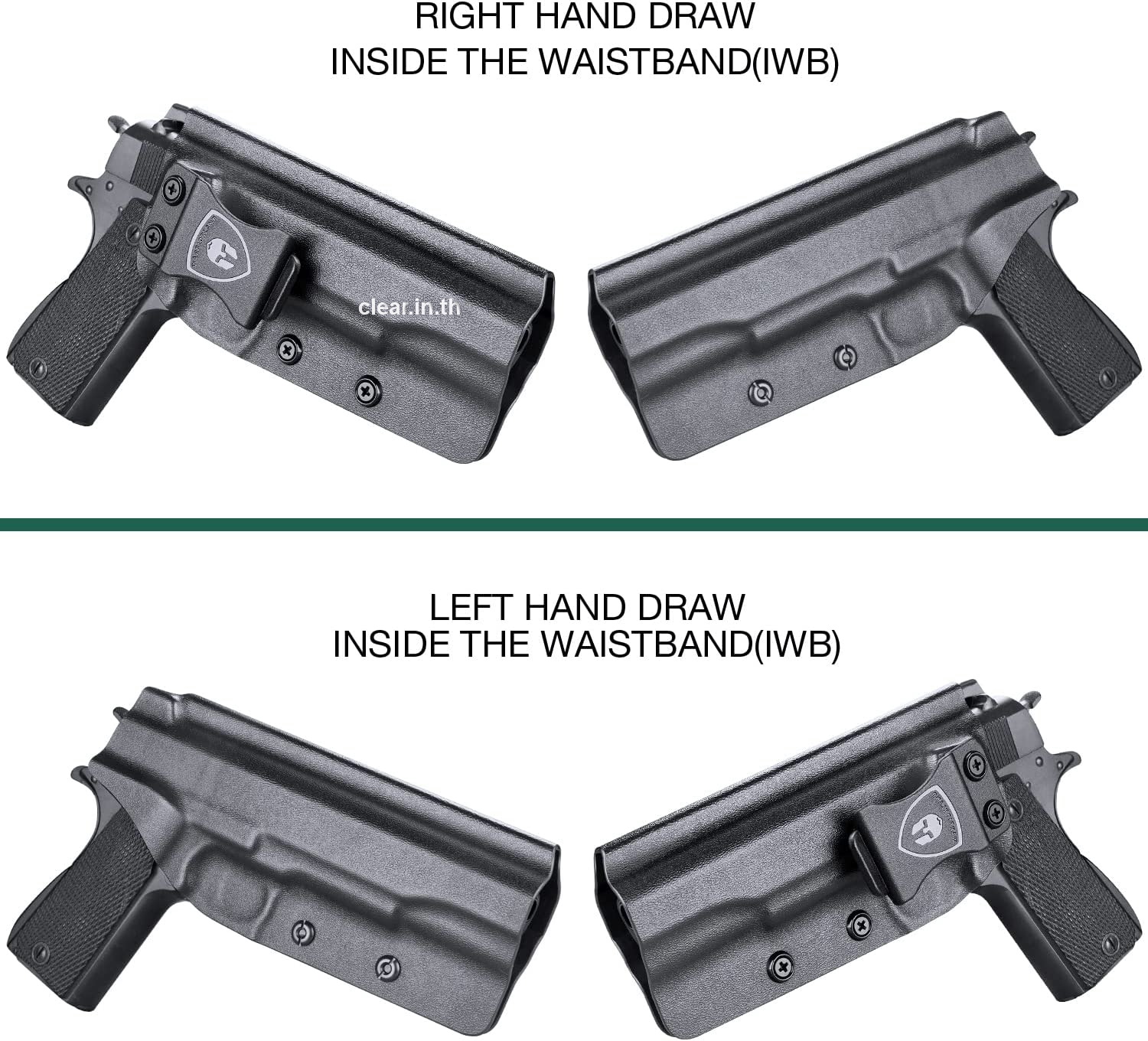 RIGHT HAND DRAW
INSIDE THE WAISTBAND(IWB)

clear.in.th

LEFT HAND DRAW
INSIDE THE WAISTBAND(IWB)