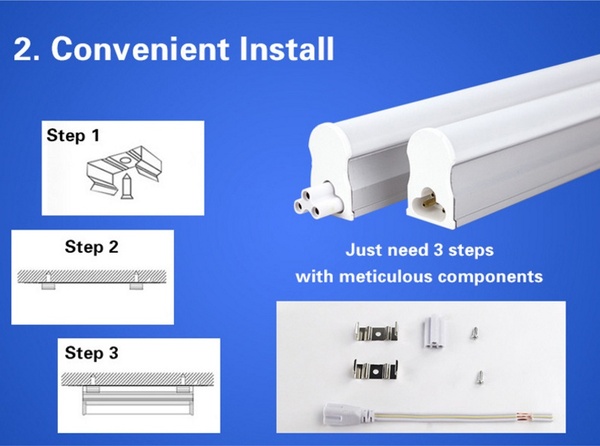 2. Convenient Install

Step 1

Step 2

Step 3

Just need 3 steps
with meticulous components