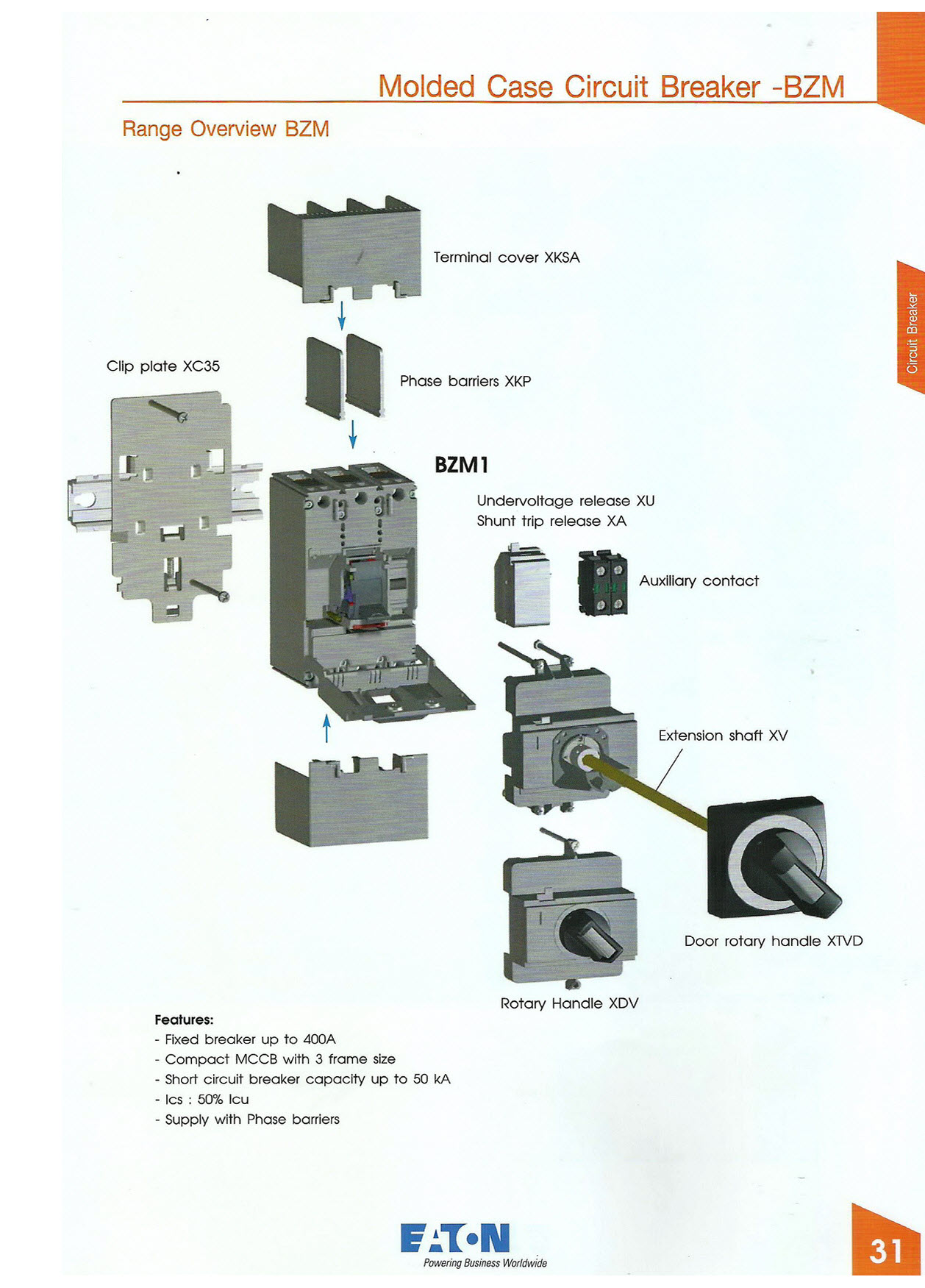 Molded Case Circuit Breaker -BZM

Range Overview BZM

Circuit Breaker

Terminal cover XKSA

Clip plate XC35

Phase barriers XKP

BZM1

Undervoltage release XU
Shunt trip release XA

Auxiliary contact

Extension shaft XV

Door rotary handle XTVD

Rotary Handle XDV

Features:
- Fixed breaker up to 400A
- Compact MCCB with 3 frame size
- Short circuit breaker capacity up to 50 kA
- Ics : 50% Icu
- Supply with Phase barriers

EATON
Powering Business Worldwide

31